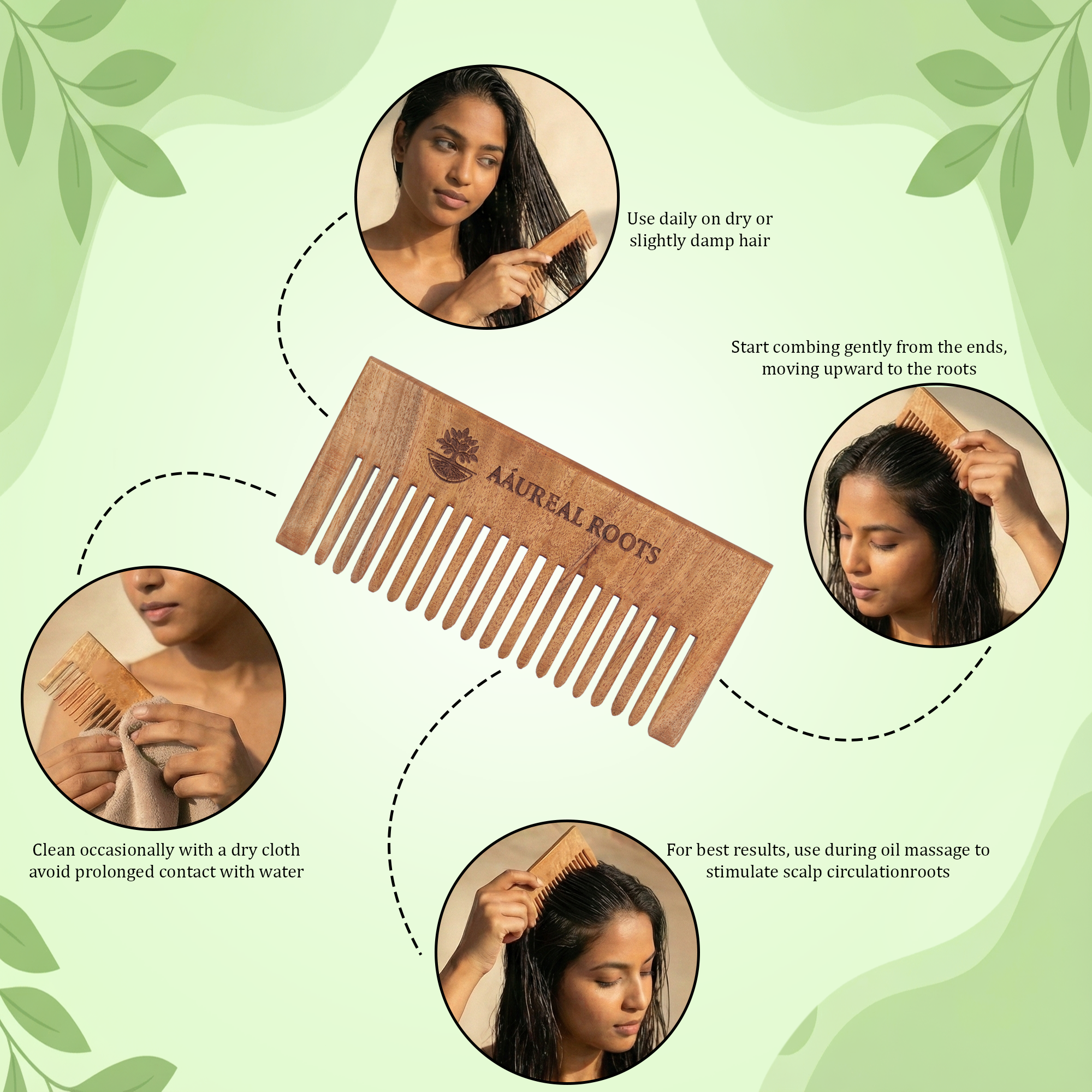 Use daily on dry or slightly damp hair

Start combing gently from the ends, moving upward to the roots

AÁUREAL ROOTS

Clean occasionally with a dry cloth avoid prolonged contact with water

For best results, use during oil massage to stimulate scalp circulationroots