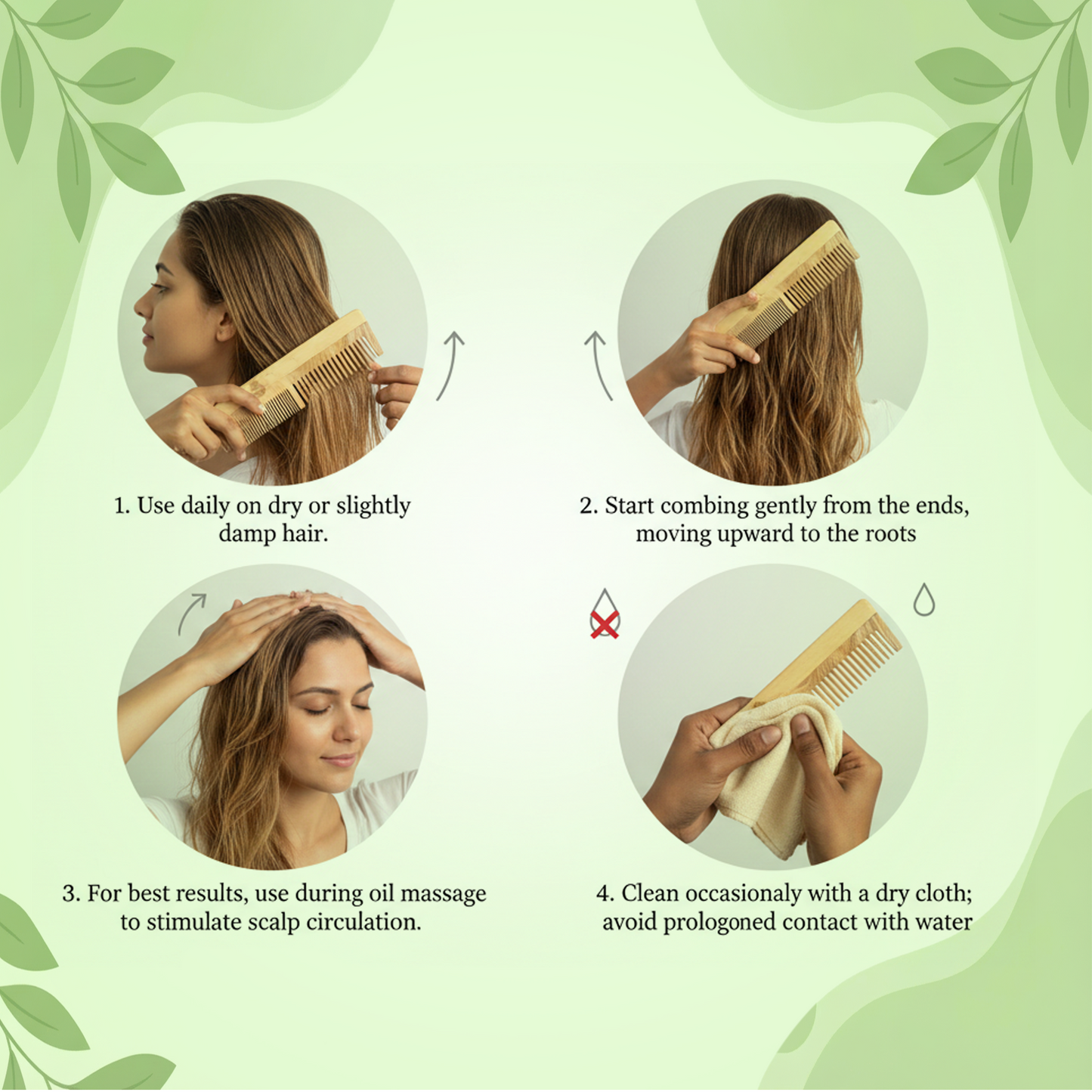 1. Use daily on dry or slightly damp hair.

2. Start combing gently from the ends, moving upward to the roots

3. For best results, use during oil massage to stimulate scalp circulation.

4. Clean occasionaly with a dry cloth; avoid prologoned contact with water